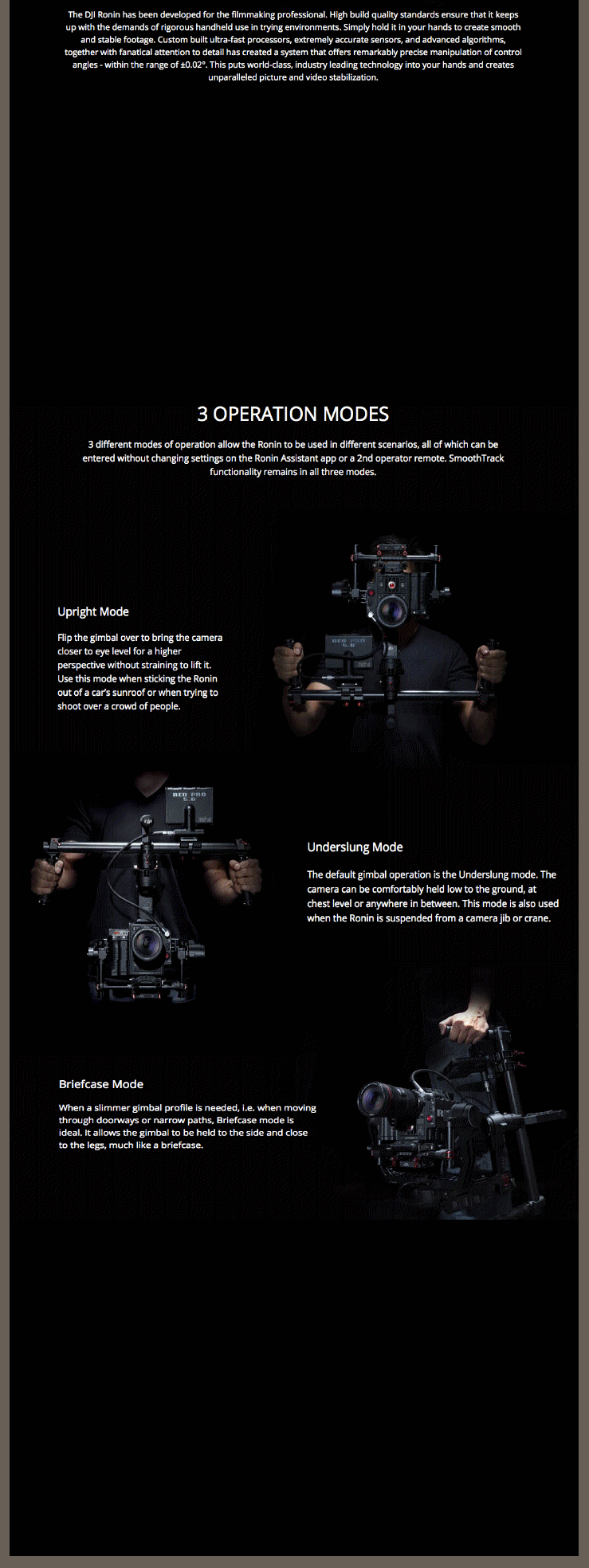 The DJI Ronin has been developed for the filmmaking professional. High build quality standards ensure that it keeps up with the demands of rigorous handheld use in trying environments. Simply hold it in your hands to create smooth and stable footage. Custom built ultra-fast processors, extremely accurate sensors, and advanced algorithms, together with fanatical attention to detail has created a system that offers remarkably precise manipulation of control angles - within the range of ±0.02°. This puts world-class, industry leading technology into your hands and creates unparalleled picture and video stabilization.

3 OPERATION MODES

3 different modes of operation allow the Ronin to be used in different scenarios, all of which can be entered without changing settings on the Ronin Assistant app or a 2nd operator remote. SmoothTrack functionality remains in all three modes.

Upright Mode

Flip the gimbal over to bring the camera closer to eye level for a higher perspective without straining to lift it. Use this mode when sticking the Ronin out of a car's sunroof or when trying to shoot over a crowd of people.

RED PRO 5.0

RED PRO 5.0

Underslung Mode

The default gimbal operation is the Underslung mode. The camera can be comfortably held low to the ground, at chest level or anywhere in between. This mode is also used when the Ronin is suspended from a camera jib or crane.

Briefcase Mode

When a slimmer gimbal profile is needed, i.e. when moving through doorways or narrow paths, Briefcase mode is ideal. It allows the gimbal to be held to the side and close to the legs, much like a briefcase.